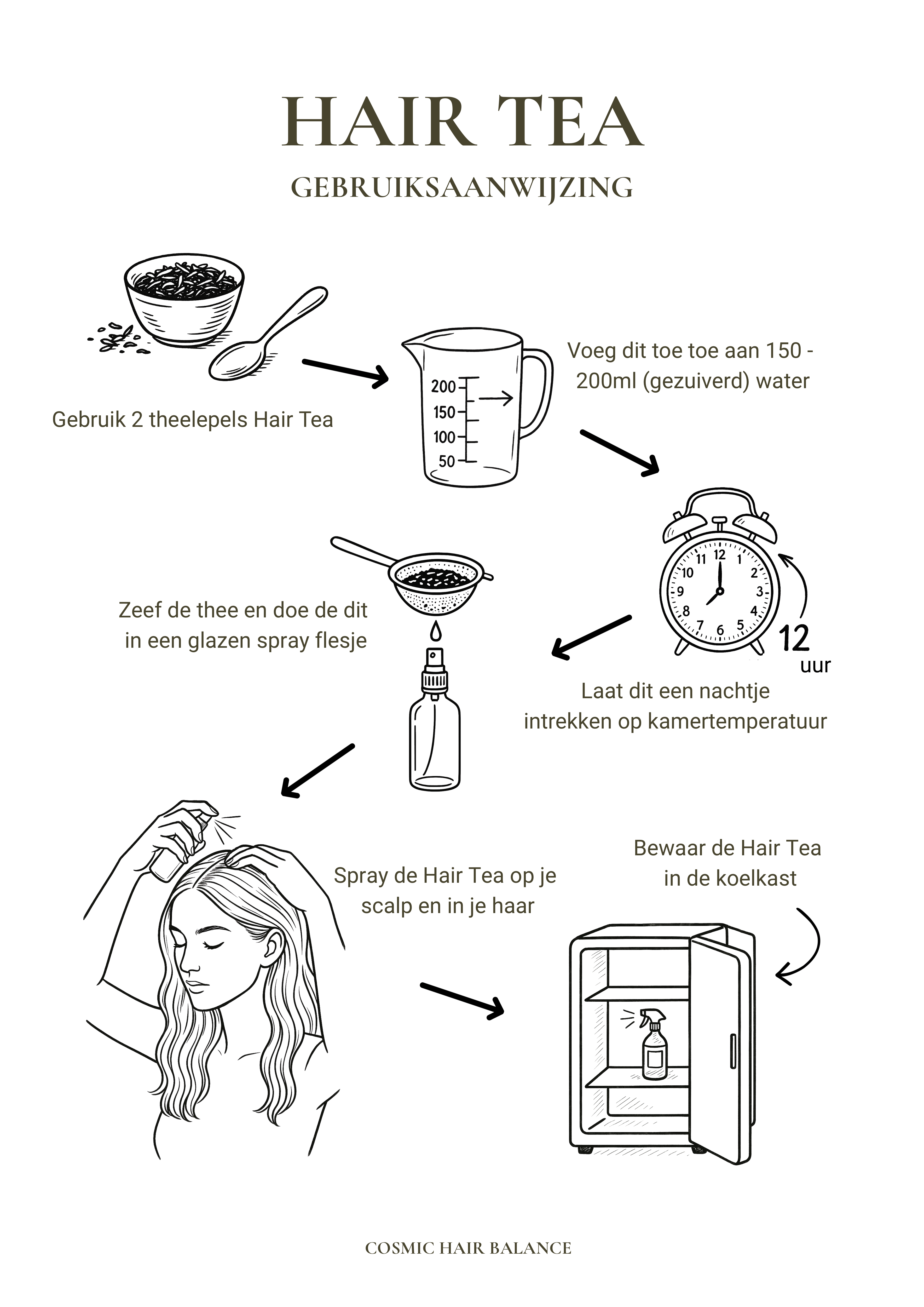 HAIR TEA

GEBRUIKSAANWIJZING

Gebruik 2 theelepels Hair Tea

200
150
100
50

Voeg dit toe toe aan 150 - 200ml (gezuiverd) water

11 12 1
10 2
9 3
8 4
7 6 5

12 uur

Laat dit een nachtje intrekken op kamertemperatuur

Zeef de thee en doe de dit in een glazen spray flesje

Spray de Hair Tea op je scalp en in je haar

Bewaar de Hair Tea in de koelkast

COSMIC HAIR BALANCE